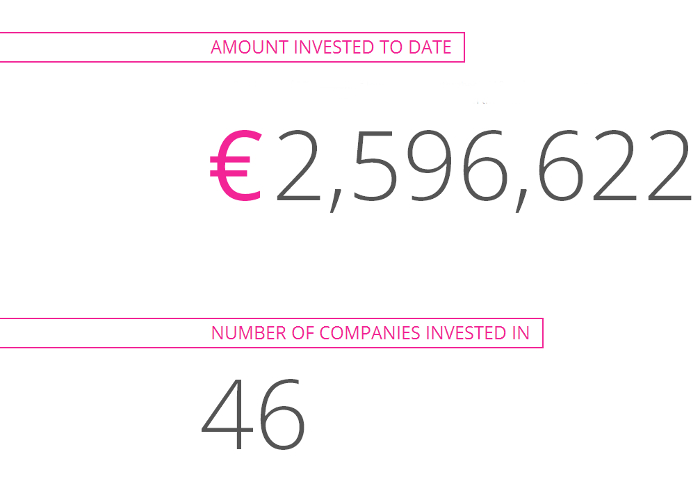 AMOUNT INVESTED TO DATE

€2,596,622

NUMBER OF COMPANIES INVESTED IN

46